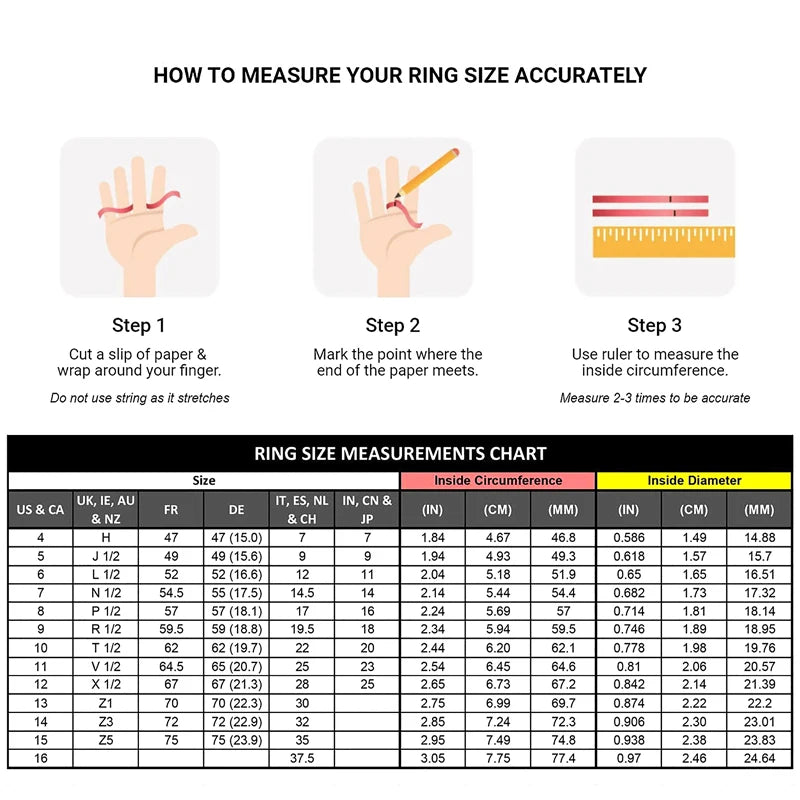 HOW TO MEASURE YOUR RING SIZE ACCURATELY

Step 1

Cut a slip of paper & wrap around your finger.

Do not use string as it stretches

Step 2

Mark the point where the end of the paper meets.

Step 3

Use ruler to measure the inside circumference.

Measure 2-3 times to be accurate

RING SIZE MEASUREMENTS CHART

| Size | | | | | | Inside Circumference | | | Inside Diameter | | |
|---|---|---|---|---|---|---|---|---|---|---|---|
| US & CA | UK, IE, AU & NZ | FR | DE | IT, ES, NL & CH | IN, CN & JP | (IN) | (CM) | (MM) | (IN) | (CM) | (MM) |
| 4 | H | 47 | 47 (15.0) | 7 | 7 | 1.84 | 4.67 | 46.8 | 0.586 | 1.49 | 14.88 |
| 5 | J 1/2 | 49 | 49 (15.6) | 9 | 9 | 1.94 | 4.93 | 49.3 | 0.618 | 1.57 | 15.7 |
| 6 | L 1/2 | 52 | 52 (16.6) | 12 | 11 | 2.04 | 5.18 | 51.9 | 0.65 | 1.65 | 16.51 |
| 7 | N 1/2 | 54.5 | 55 (17.5) | 14.5 | 14 | 2.14 | 5.44 | 54.4 | 0.682 | 1.73 | 17.32 |
| 8 | P 1/2 | 57 | 57 (18.1) | 17 | 16 | 2.24 | 5.69 | 57 | 0.714 | 1.81 | 18.14 |
| 9 | R 1/2 | 59.5 | 59 (18.8) | 19.5 | 18 | 2.34 | 5.94 | 59.5 | 0.746 | 1.89 | 18.95 |
| 10 | T 1/2 | 62 | 62 (19.7) | 22 | 20 | 2.44 | 6.20 | 62.1 | 0.778 | 1.98 | 19.76 |
| 11 | V 1/2 | 64.5 | 65 (20.7) | 25 | 23 | 2.54 | 6.45 | 64.6 | 0.81 | 2.06 | 20.57 |
| 12 | X 1/2 | 67 | 67 (21.3) | 28 | 25 | 2.65 | 6.73 | 67.2 | 0.842 | 2.14 | 21.39 |
| 13 | Z1 | 70 | 70 (22.3) | 30 | | 2.75 | 6.99 | 69.7 | 0.874 | 2.22 | 22.2 |
| 14 | Z3 | 72 | 72 (22.9) | 32 | | 2.85 | 7.24 | 72.3 | 0.906 | 2.30 | 23.01 |
| 15 | Z5 | 75 | 75 (23.9) | 35 | | 2.95 | 7.49 | 74.8 | 0.938 | 2.38 | 23.83 |
| 16 | | | | 37.5 | | 3.05 | 7.75 | 77.4 | 0.97 | 2.46 | 24.64 |